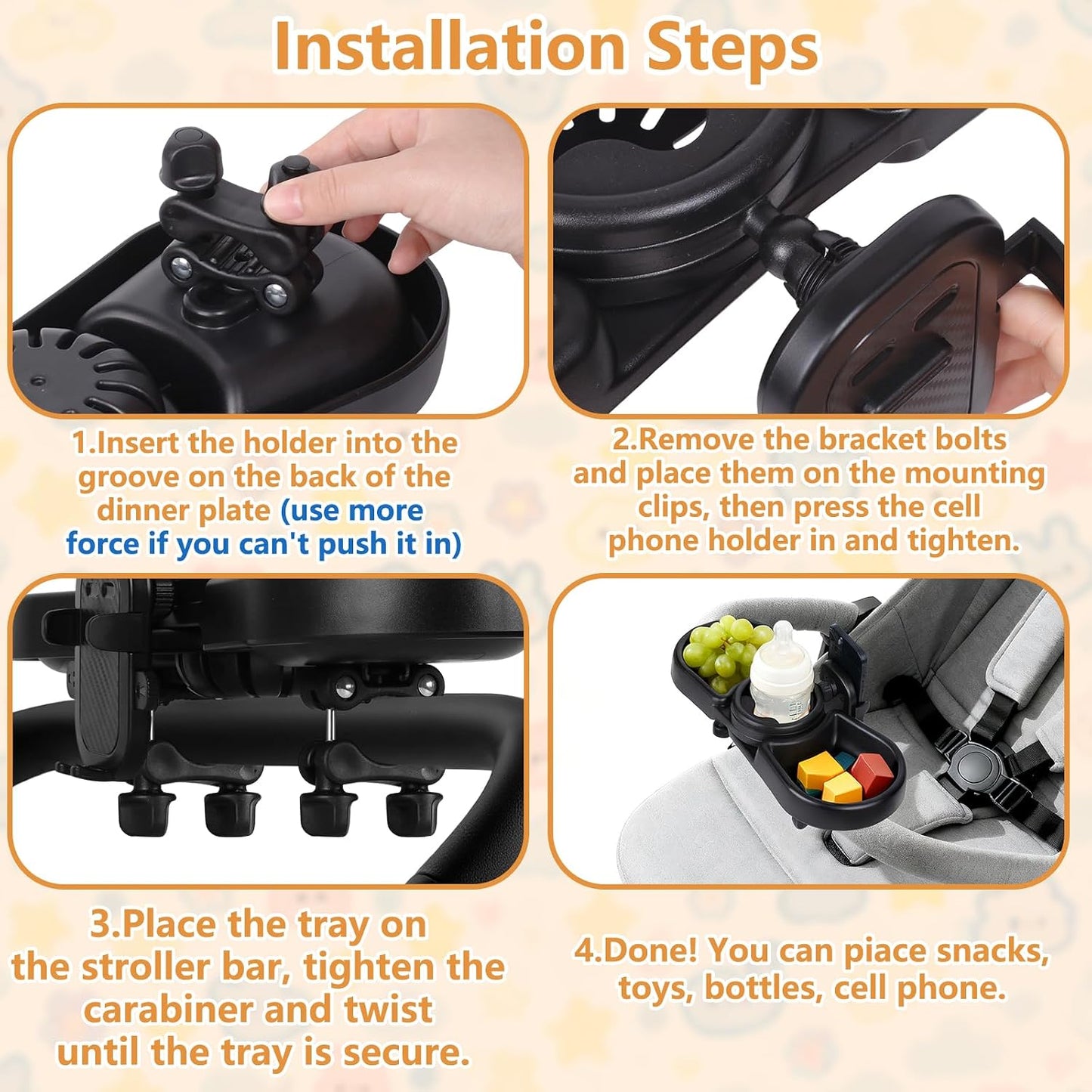 Installation Steps

1.Insert the holder into the groove on the back of the dinner plate (use more force if you can't push it in)

2.Remove the bracket bolts and place them on the mounting clips, then press the cell phone holder in and tighten.

3.Place the tray on the stroller bar, tighten the carabiner and twist until the tray is secure.

4.Done! You can piace snacks, toys, bottles, cell phone.